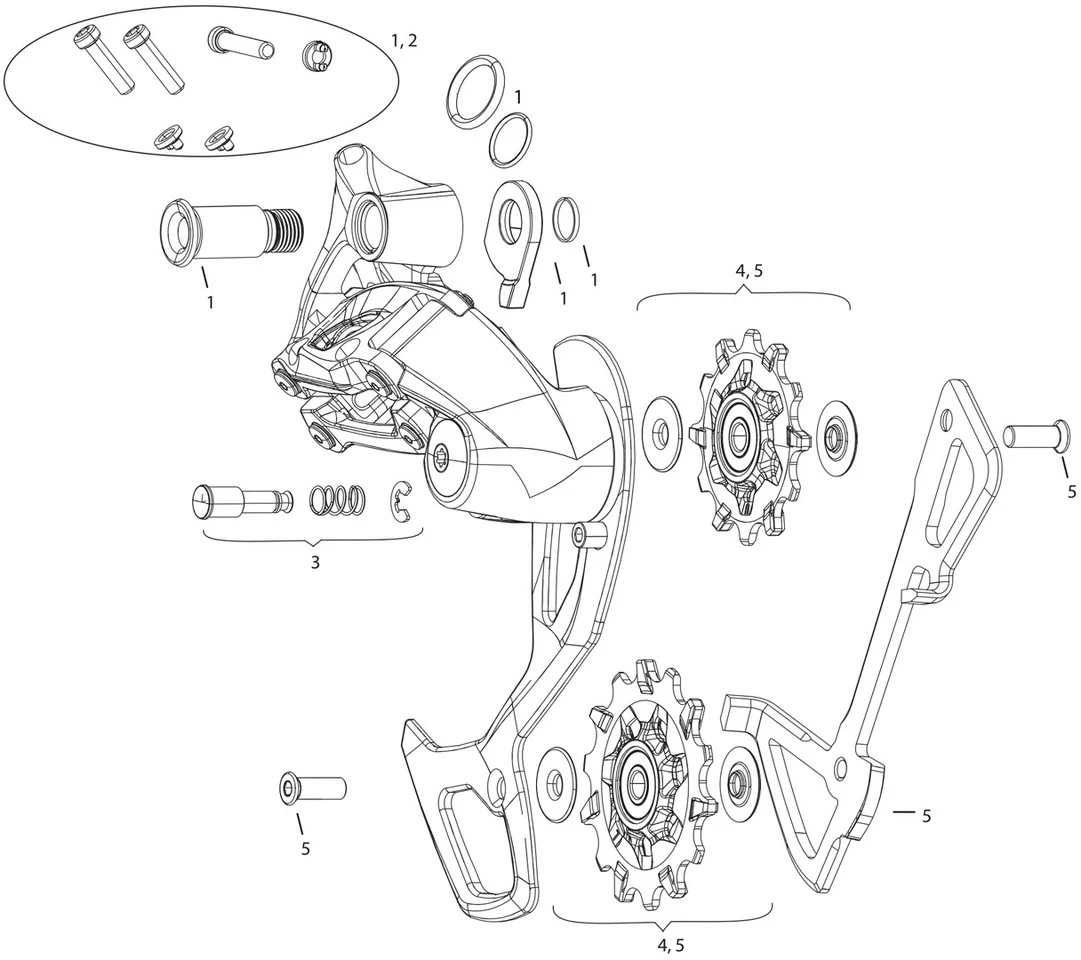 1, 2
1
1
1
1
4, 5
5
3
5
5
4, 5